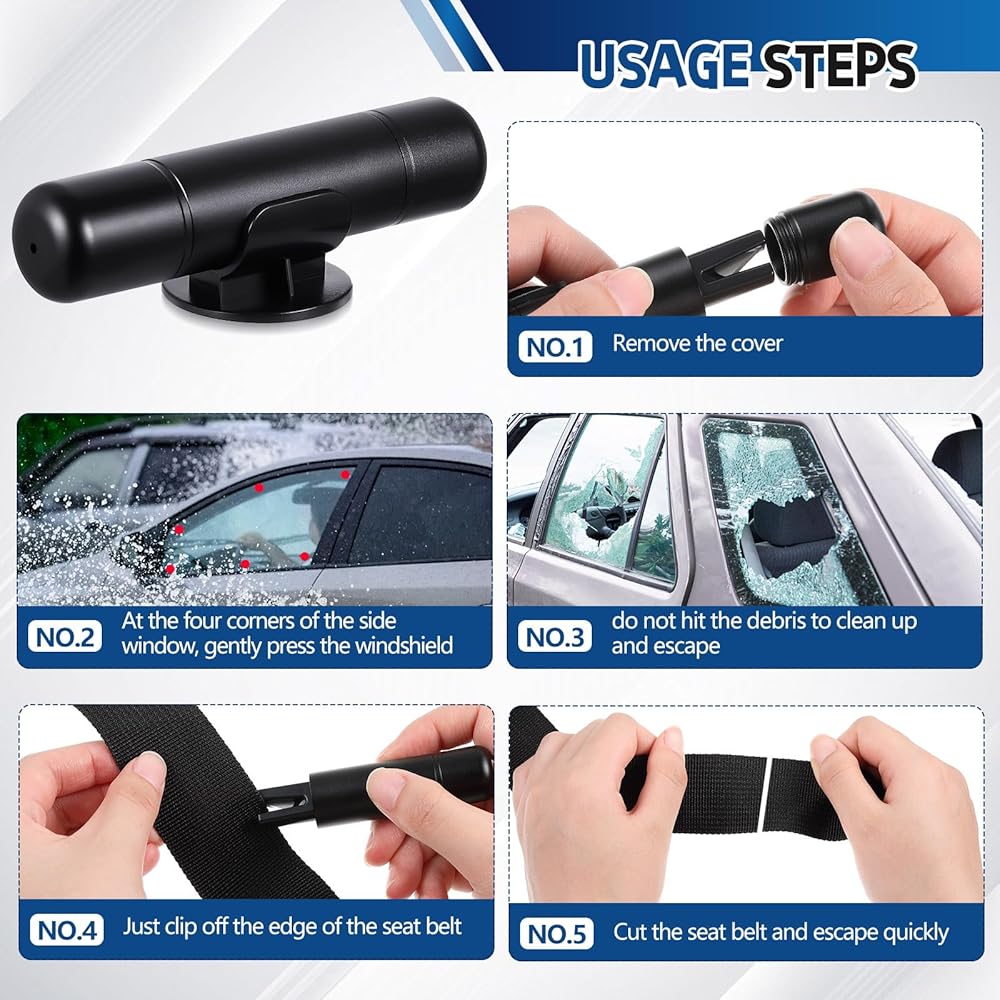 USAGE STEPS

NO.1 Remove the cover

NO.2 At the four corners of the side window, gently press the windshield

NO.3 do not hit the debris to clean up and escape

NO.4 Just clip off the edge of the seat belt

NO.5 Cut the seat belt and escape quickly