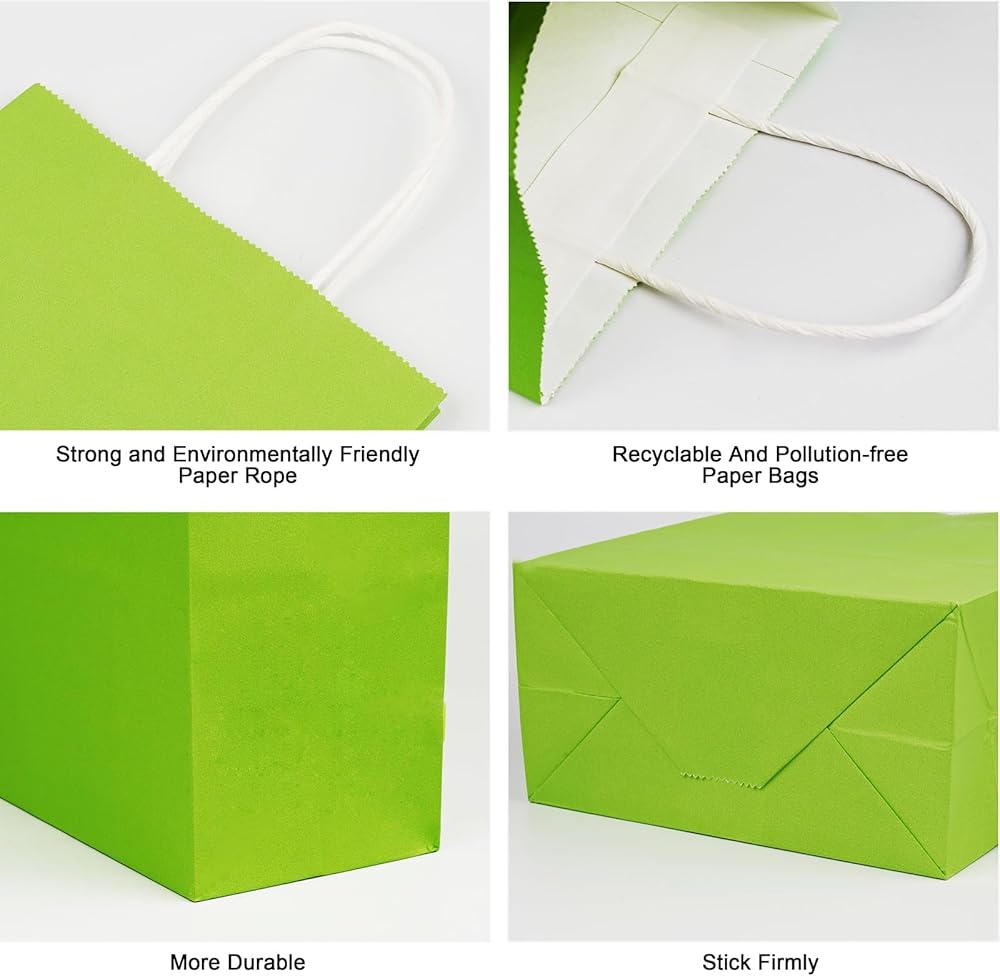 Strong and Environmentally Friendly Paper Rope

Recyclable And Pollution-free Paper Bags

More Durable

Stick Firmly