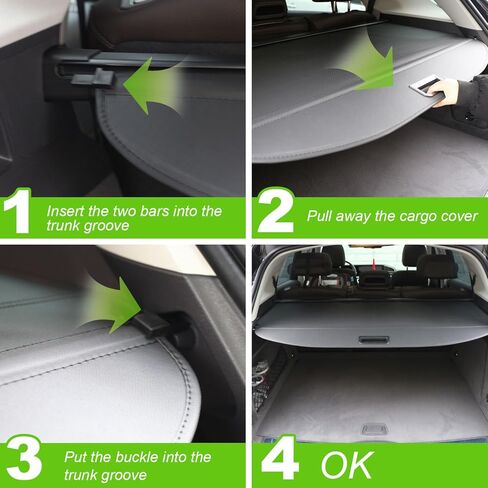 1 Insert the two bars into the trunk groove

2 Pull away the cargo cover

3 Put the buckle into the trunk groove

4 OK