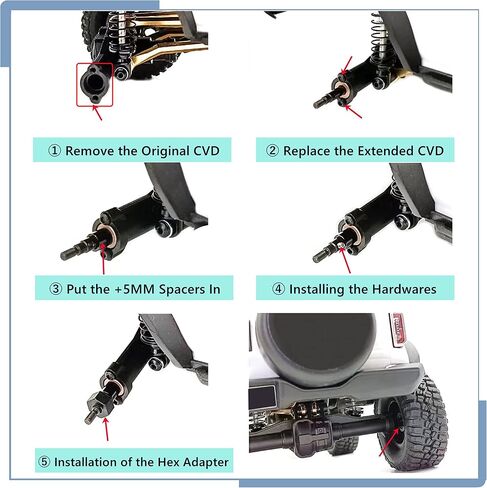 ① Remove the Original CVD

② Replace the Extended CVD

③ Put the +5MM Spacers In

④ Installing the Hardwares

⑤ Installation of the Hex Adapter