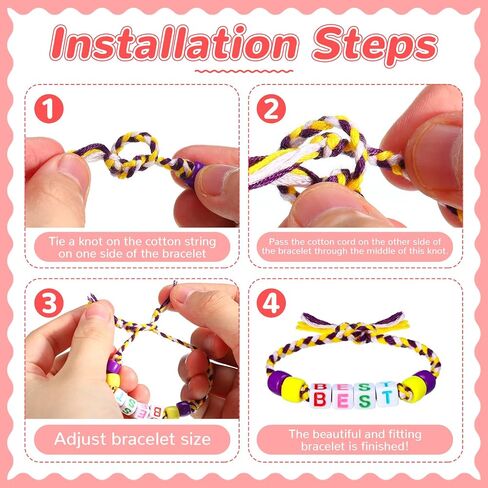 Installation Steps

1

Tie a knot on the cotton string on one side of the bracelet

2

Pass the cotton cord on the other side of the bracelet through the middle of this knot.

3

Adjust bracelet size

4

BEST

The beautiful and fitting bracelet is finished!