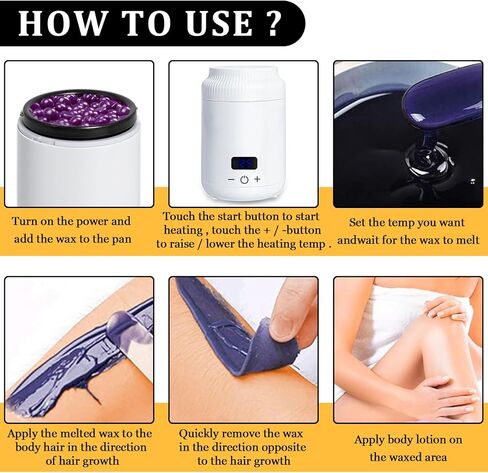 HOW TO USE ?

Turn on the power and add the wax to the pan

Touch the start button to start heating , touch the + / -button to raise / lower the heating temp .

Set the temp you want andwait for the wax to melt

Apply the melted wax to the body hair in the direction of hair growth

Quickly remove the wax in the direction opposite to the hair growth

Apply body lotion on the waxed area