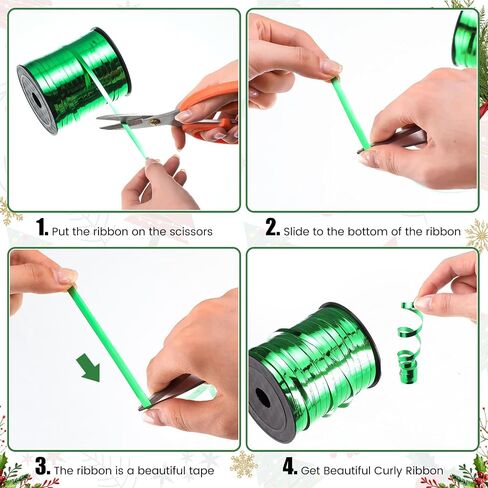 1. Put the ribbon on the scissors

2. Slide to the bottom of the ribbon

3. The ribbon is a beautiful tape

4. Get Beautiful Curly Ribbon