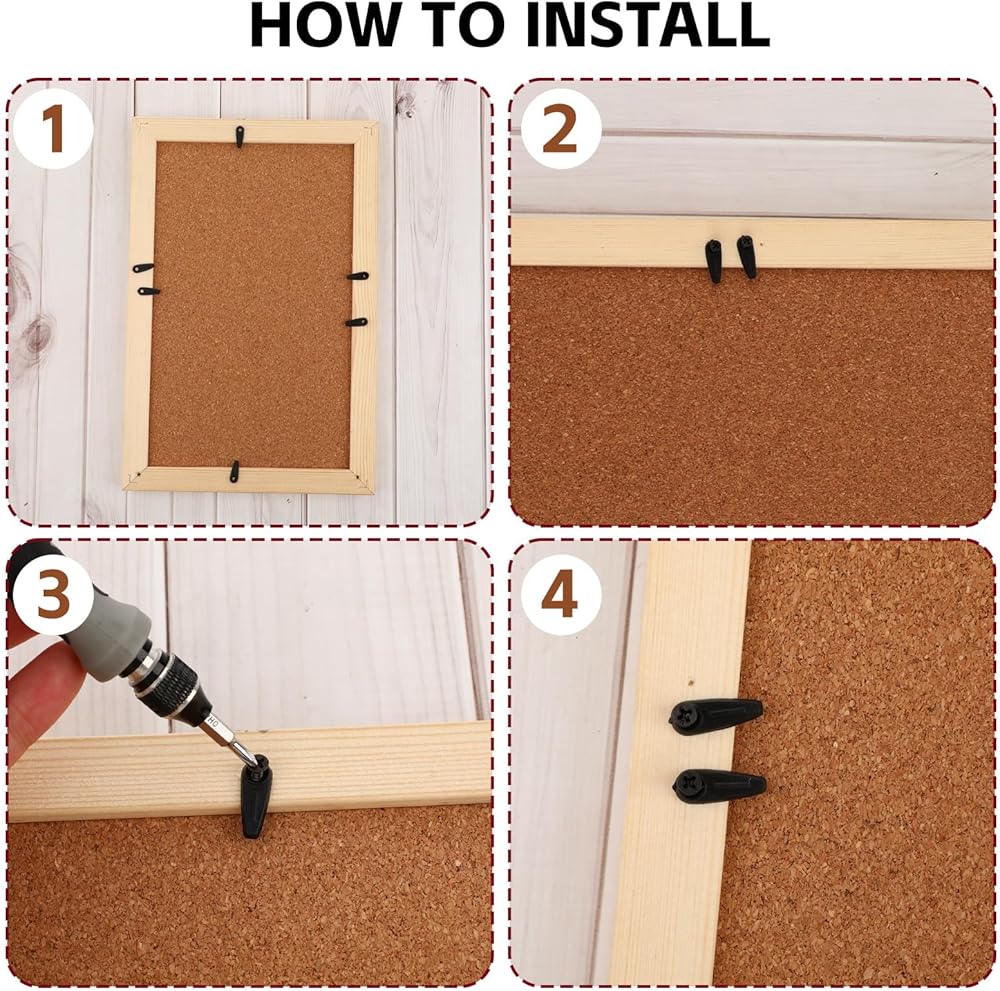 HOW TO INSTALL

1

2

3

4