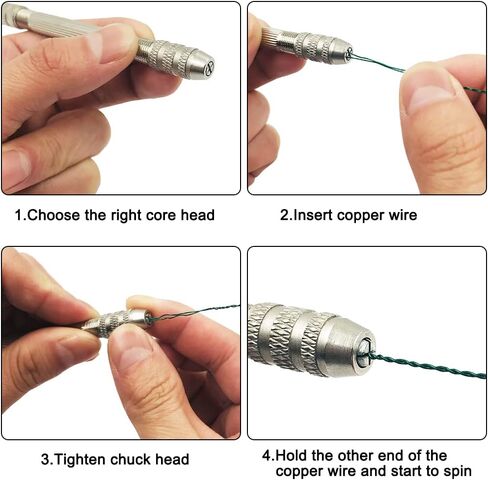 1.Choose the right core head

2.Insert copper wire

3.Tighten chuck head

4.Hold the other end of the copper wire and start to spin