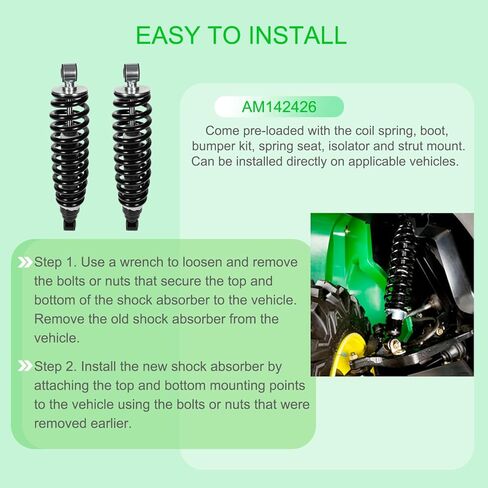 EASY TO INSTALL

AM142426

Come pre-loaded with the coil spring, boot, bumper kit, spring seat, isolator and strut mount. Can be installed directly on applicable vehicles.

Step 1. Use a wrench to loosen and remove the bolts or nuts that secure the top and bottom of the shock absorber to the vehicle. Remove the old shock absorber from the vehicle.

Step 2. Install the new shock absorber by attaching the top and bottom mounting points to the vehicle using the bolts or nuts that were removed earlier.