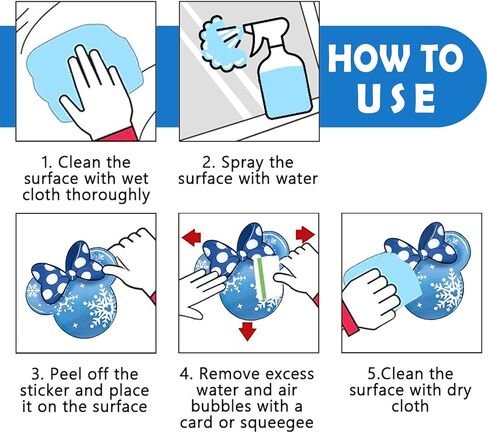 HOW TO USE

1. Clean the surface with wet cloth thoroughly

2. Spray the surface with water

3. Peel off the sticker and place it on the surface

4. Remove excess water and air bubbles with a card or squeegee

5.Clean the surface with dry cloth