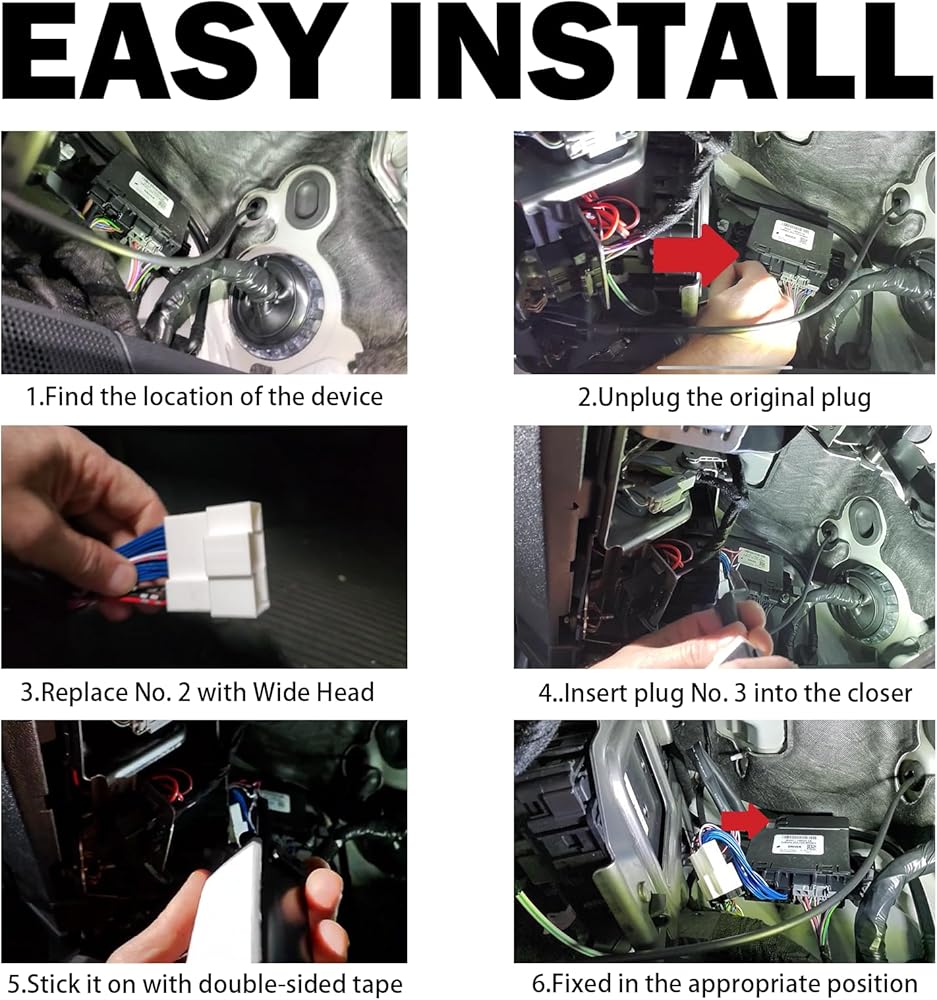 EASY INSTALL

1.Find the location of the device

2.Unplug the original plug

3.Replace No. 2 with Wide Head

4..Insert plug No. 3 into the closer

5.Stick it on with double-sided tape

6.Fixed in the appropriate position