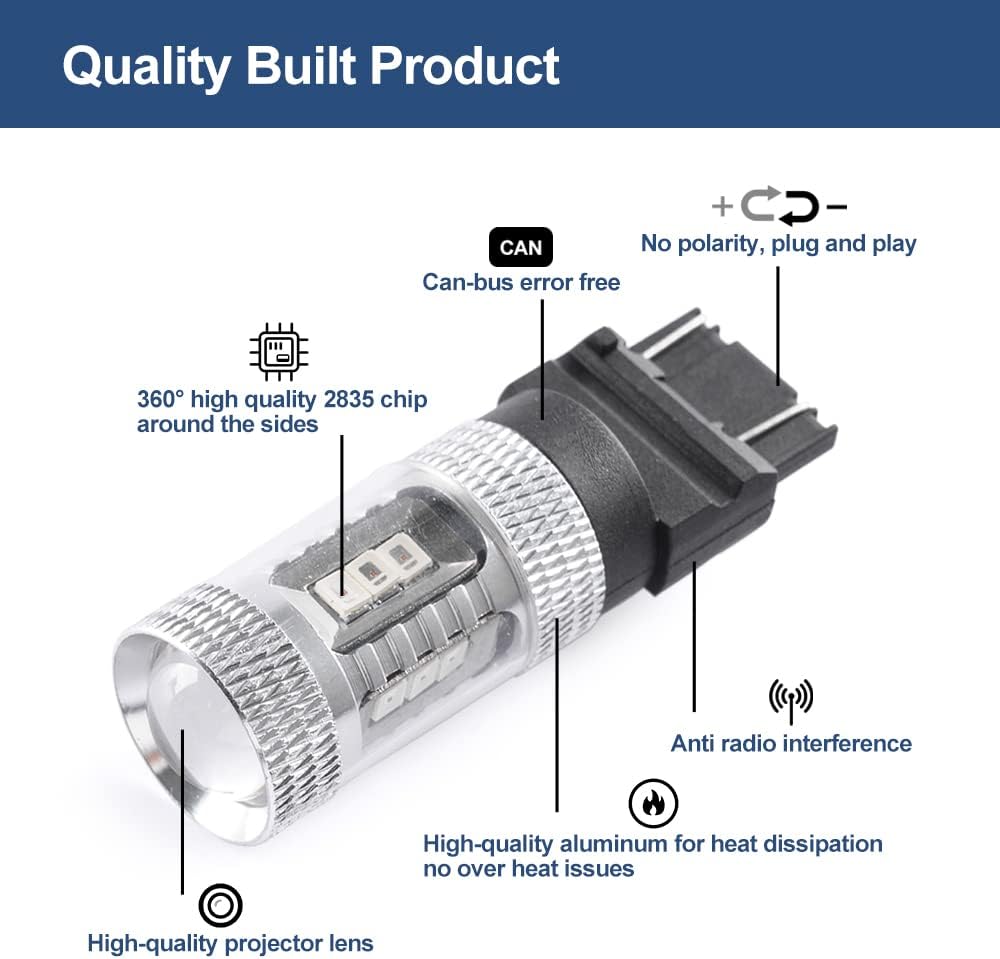 Quality Built Product

+ −
No polarity, plug and play

CAN
Can-bus error free

360° high quality 2835 chip around the sides

Anti radio interference

High-quality aluminum for heat dissipation no over heat issues

High-quality projector lens