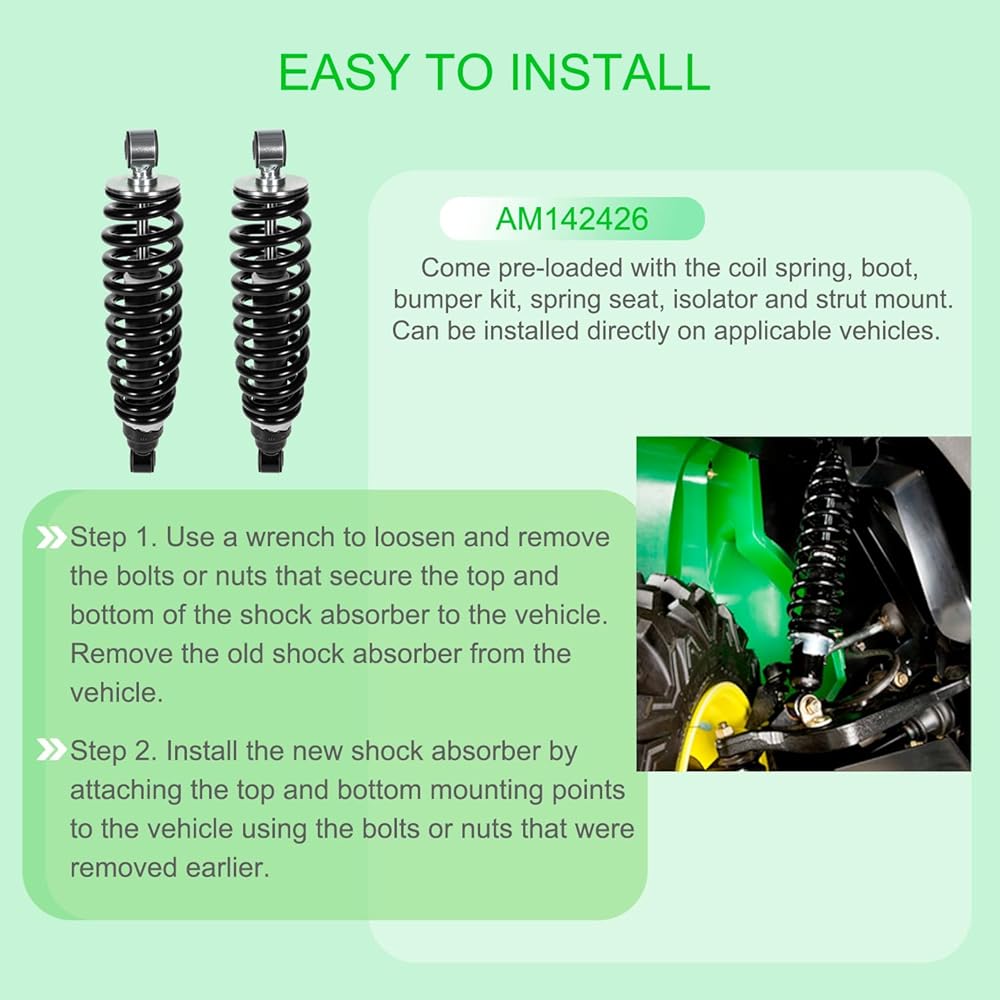 EASY TO INSTALL

AM142426

Come pre-loaded with the coil spring, boot, bumper kit, spring seat, isolator and strut mount. Can be installed directly on applicable vehicles.

Step 1. Use a wrench to loosen and remove the bolts or nuts that secure the top and bottom of the shock absorber to the vehicle. Remove the old shock absorber from the vehicle.

Step 2. Install the new shock absorber by attaching the top and bottom mounting points to the vehicle using the bolts or nuts that were removed earlier.