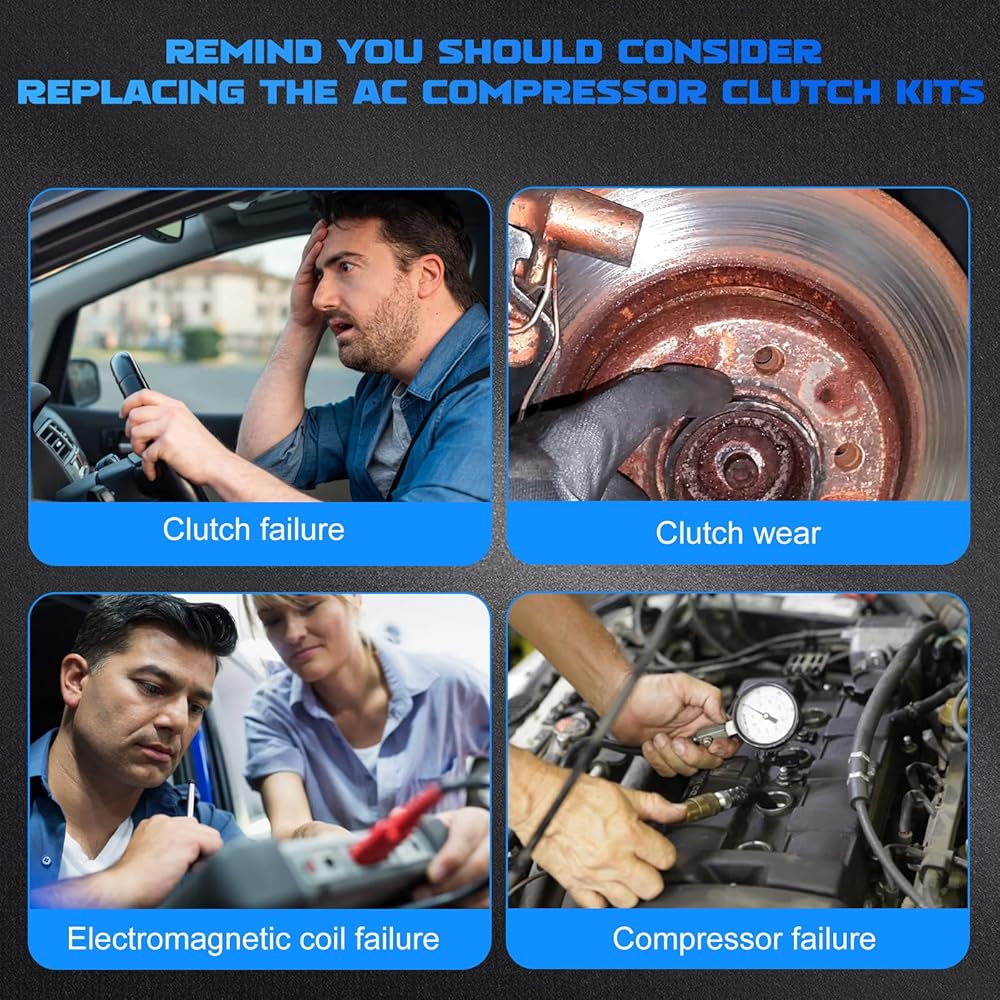 REMIND YOU SHOULD CONSIDER
REPLACING THE AC COMPRESSOR CLUTCH KITS

Clutch failure

Clutch wear

Electromagnetic coil failure

Compressor failure