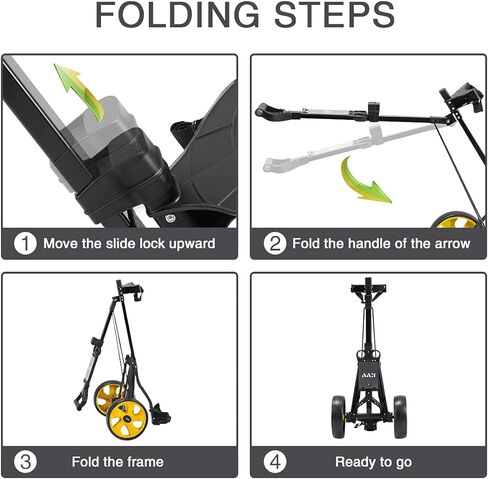 FOLDING STEPS

1 Move the slide lock upward

2 Fold the handle of the arrow

3 Fold the frame

4 Ready to go