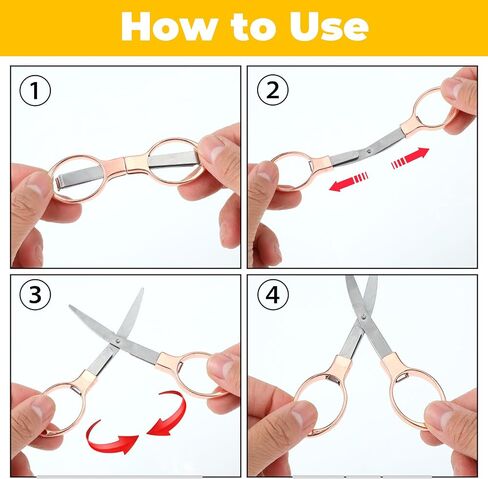 How to Use

1

2

3

4