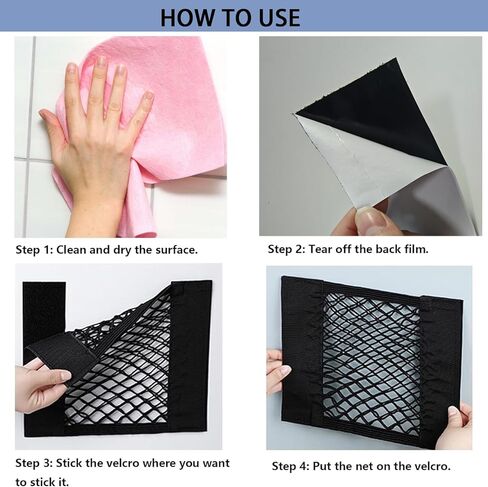 HOW TO USE

Step 1: Clean and dry the surface.

Step 2: Tear off the back film.

Step 3: Stick the velcro where you want to stick it.

Step 4: Put the net on the velcro.