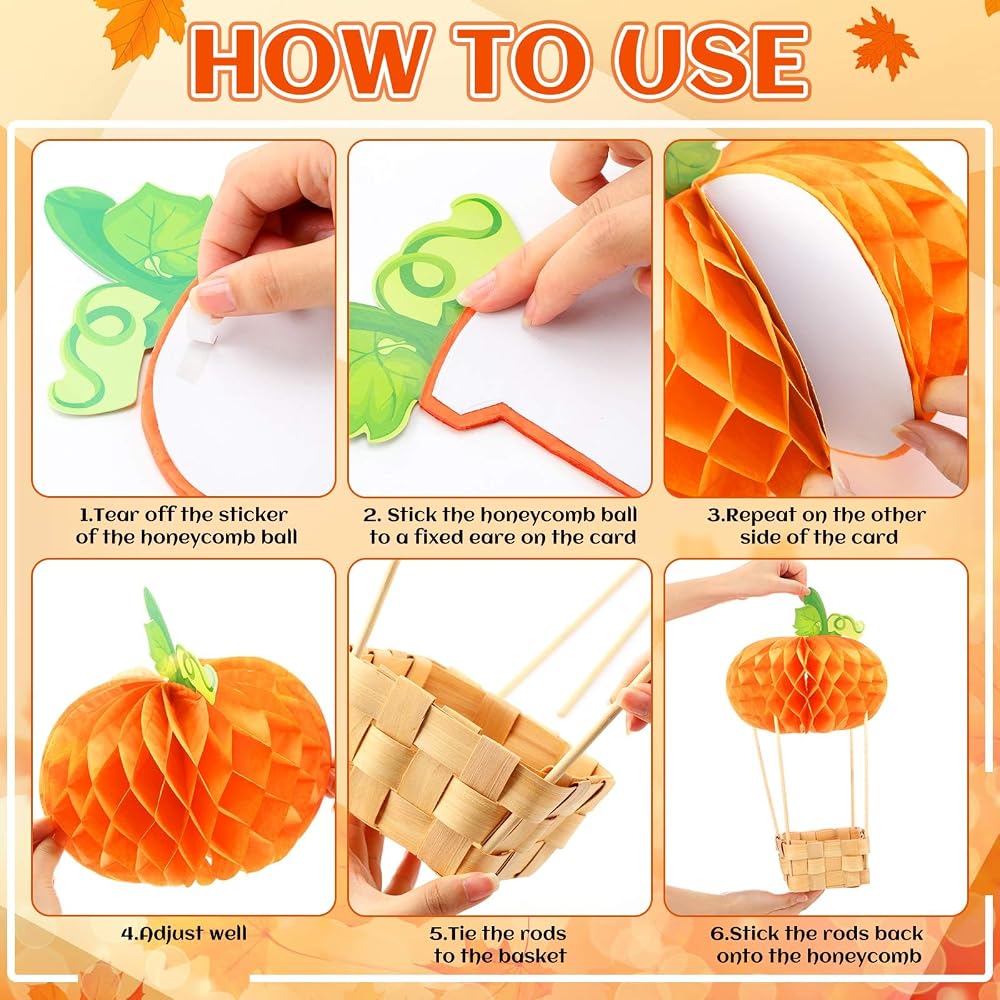 HOW TO USE

1.Tear off the sticker of the honeycomb ball

2. Stick the honeycomb ball to a fixed eare on the card

3.Repeat on the other side of the card

4.Adjust well

5.Tie the rods to the basket

6.Stick the rods back onto the honeycomb