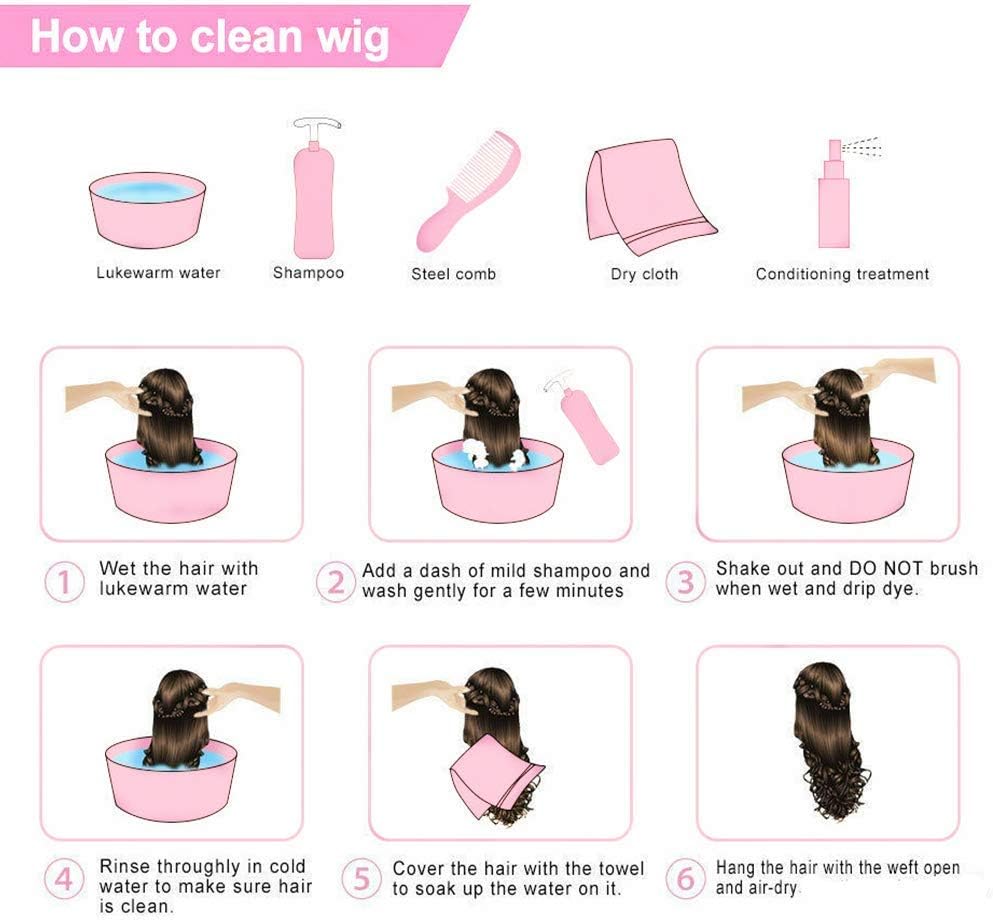 How to clean wig

Lukewarm water

Shampoo

Steel comb

Dry cloth

Conditioning treatment

1 Wet the hair with lukewarm water

2 Add a dash of mild shampoo and wash gently for a few minutes

3 Shake out and DO NOT brush when wet and drip dye.

4 Rinse throughly in cold water to make sure hair is clean.

5 Cover the hair with the towel to soak up the water on it.

6 Hang the hair with the weft open and air-dry.