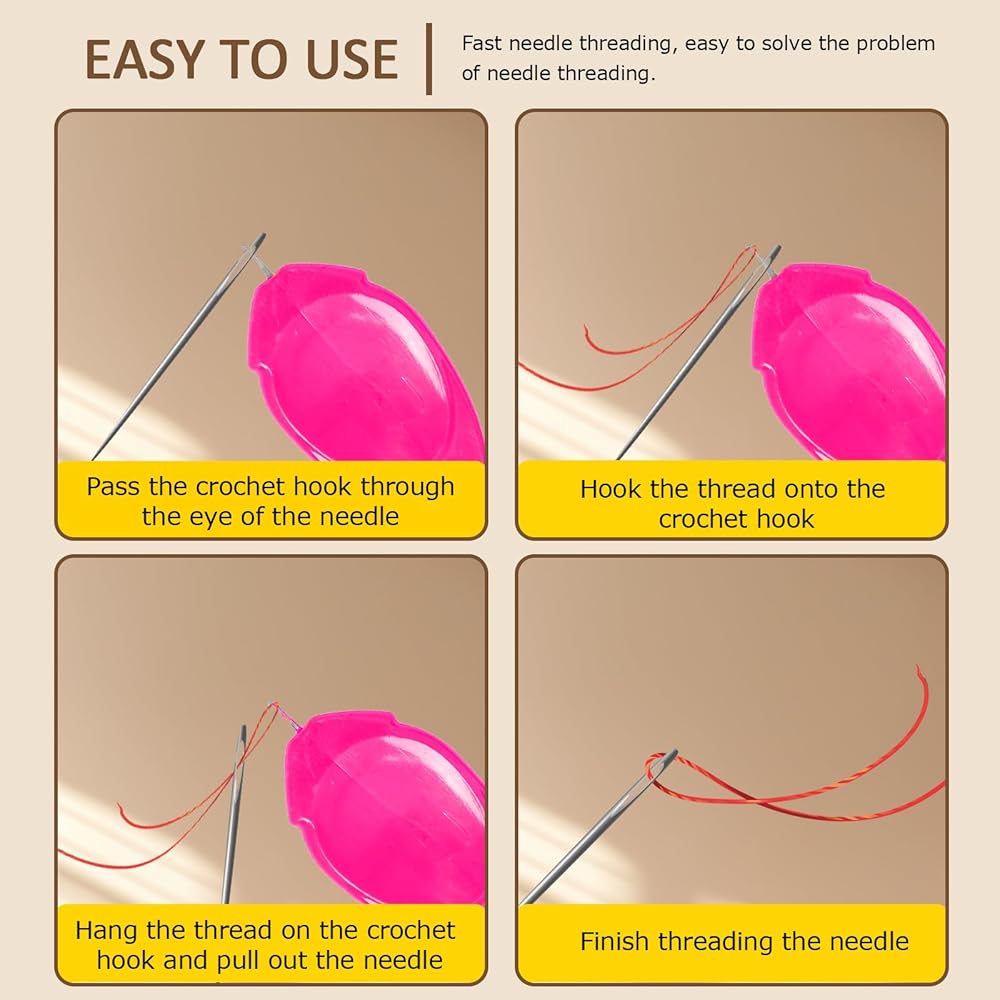 EASY TO USE

Fast needle threading, easy to solve the problem of needle threading.

Pass the crochet hook through the eye of the needle

Hook the thread onto the crochet hook

Hang the thread on the crochet hook and pull out the needle

Finish threading the needle