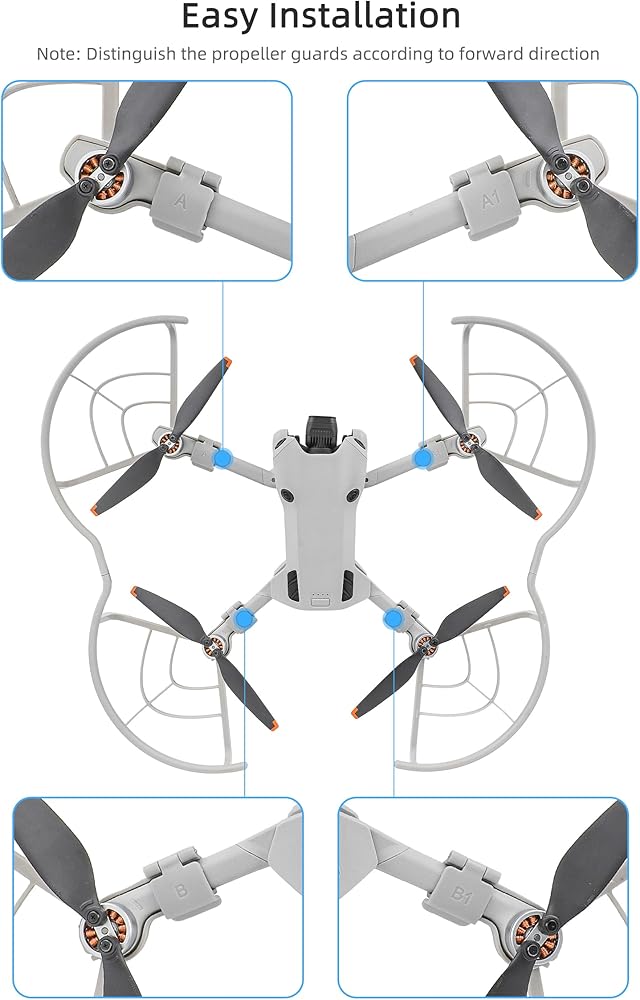 Easy Installation

Note: Distinguish the propeller guards according to forward direction

A

A1

B

B1