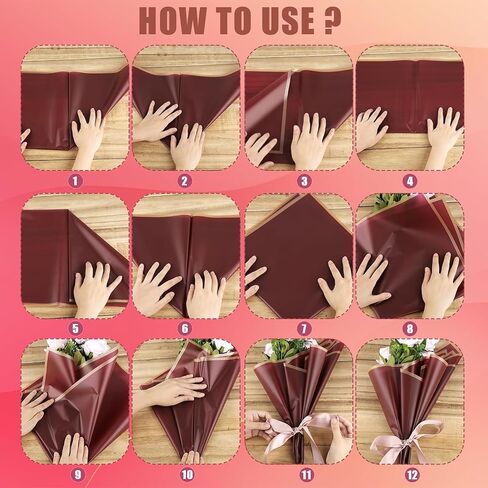 HOW TO USE ?

1

2

3

4

5

6

7

8

9

10

11

12