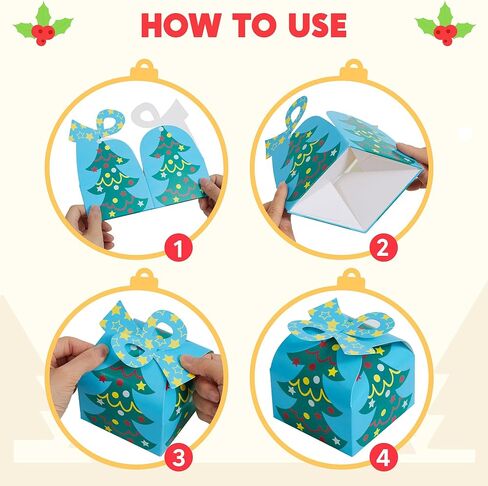 HOW TO USE

1

2

3

4