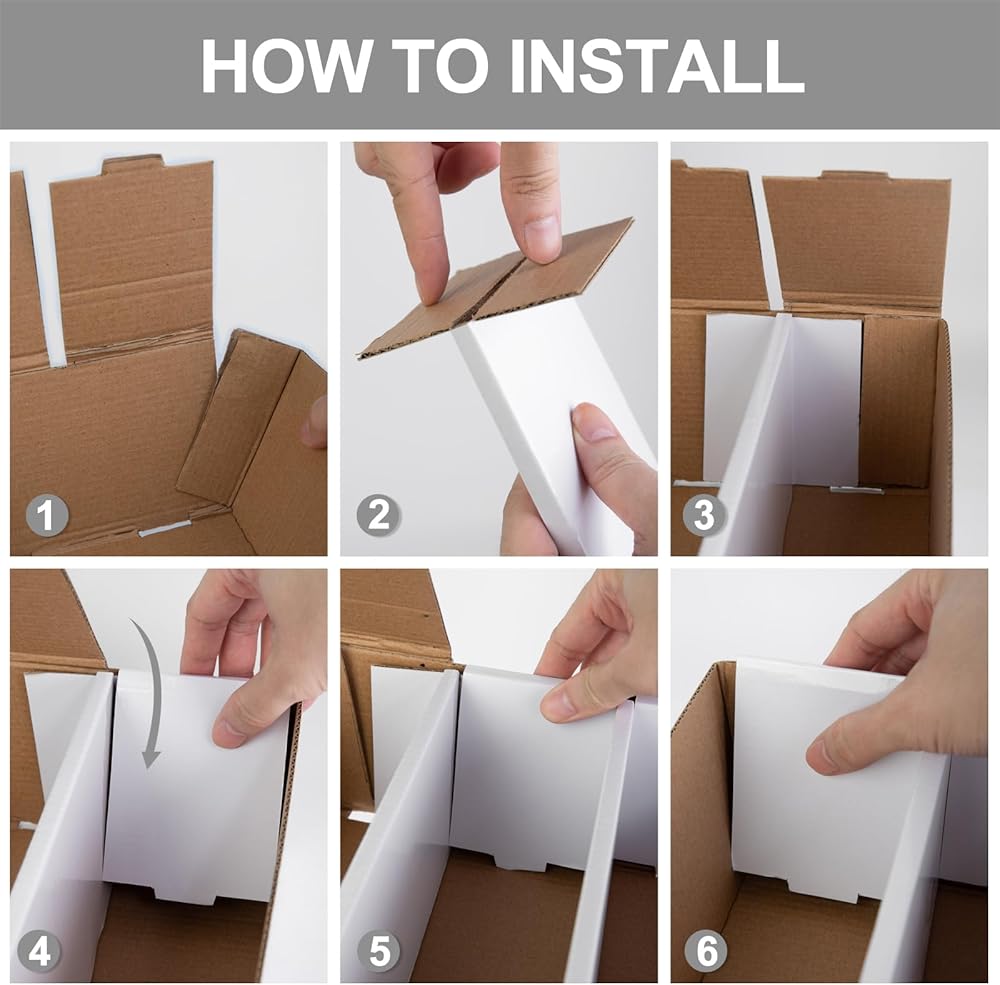 HOW TO INSTALL

1

2

3

4

5

6