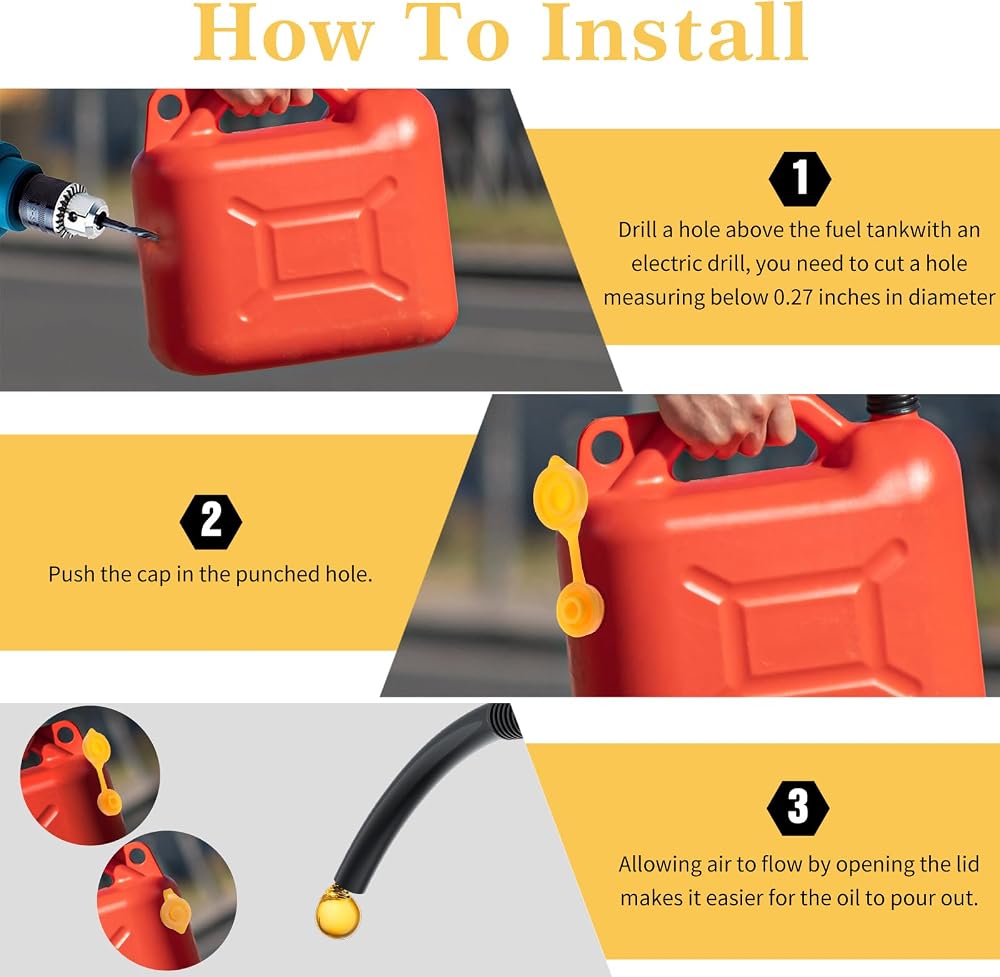 How To Install

1

Drill a hole above the fuel tankwith an electric drill, you need to cut a hole measuring below 0.27 inches in diameter

2

Push the cap in the punched hole.

3

Allowing air to flow by opening the lid makes it easier for the oil to pour out.