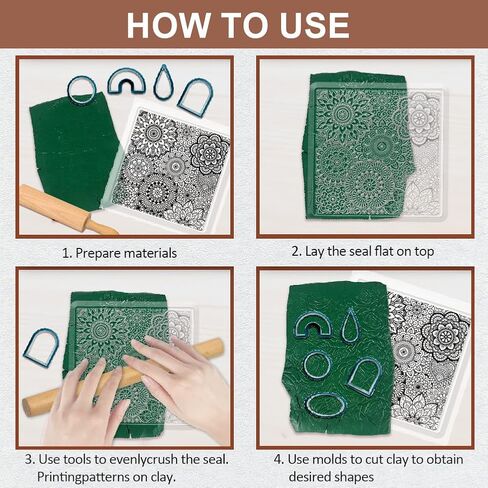 HOW TO USE

1. Prepare materials

2. Lay the seal flat on top

3. Use tools to evenlycrush the seal. Printingpatterns on clay.

4. Use molds to cut clay to obtain desired shapes