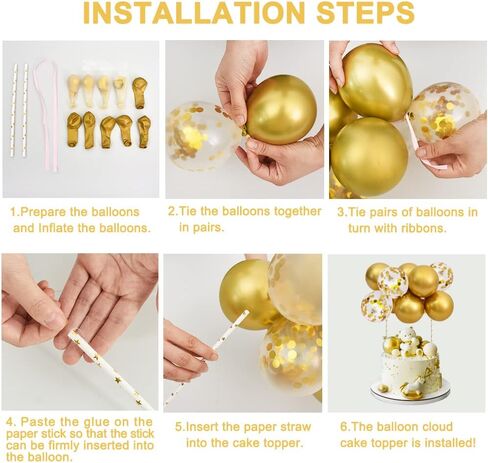 INSTALLATION STEPS

1.Prepare the balloons and Inflate the balloons.

2.Tie the balloons together in pairs.

3.Tie pairs of balloons in turn with ribbons.

4. Paste the glue on the paper stick so that the stick can be firmly inserted into the balloon.

5.Insert the paper straw into the cake topper.

6.The balloon cloud cake topper is installed!