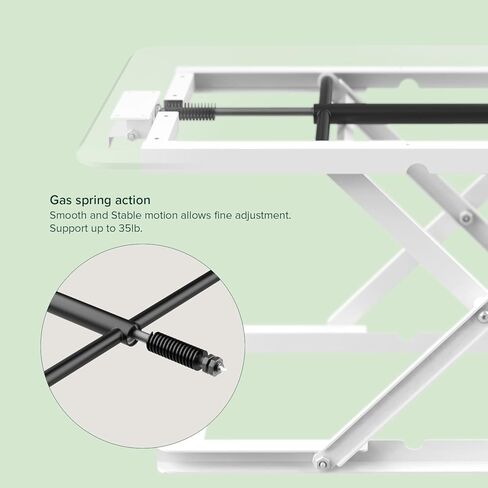 Gas spring action

Smooth and Stable motion allows fine adjustment. Support up to 35lb.