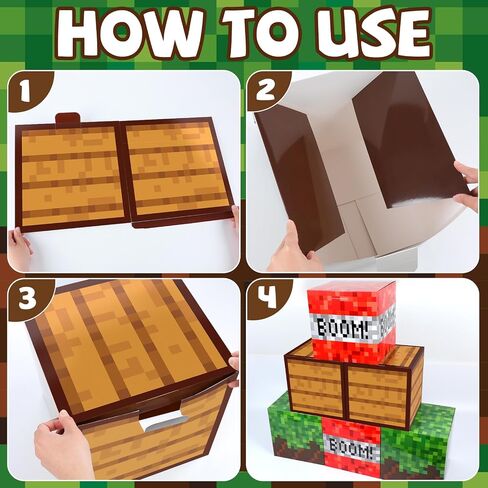 HOW TO USE

1

2

3

4

BOOM!

BOOM!