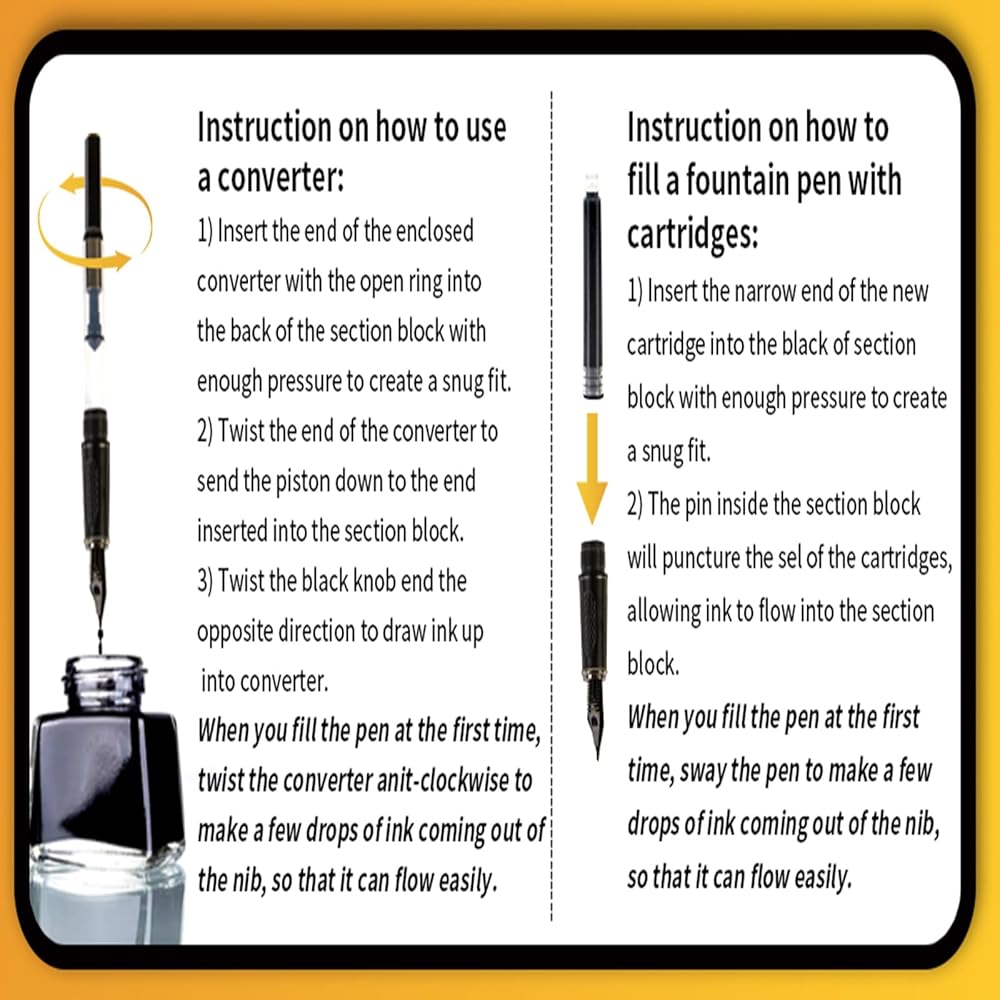 Instruction on how to use a converter:

1) Insert the end of the enclosed converter with the open ring into the back of the section block with enough pressure to create a snug fit.
2) Twist the end of the converter to send the piston down to the end inserted into the section block.
3) Twist the black knob end the opposite direction to draw ink up into converter.
When you fill the pen at the first time, twist the converter anit-clockwise to make a few drops of ink coming out of the nib, so that it can flow easily.

Instruction on how to fill a fountain pen with cartridges:

1) Insert the narrow end of the new cartridge into the black of section block with enough pressure to create a snug fit.
2) The pin inside the section block will puncture the sel of the cartridges, allowing ink to flow into the section block.
When you fill the pen at the first time, sway the pen to make a few drops of ink coming out of the nib, so that it can flow easily.