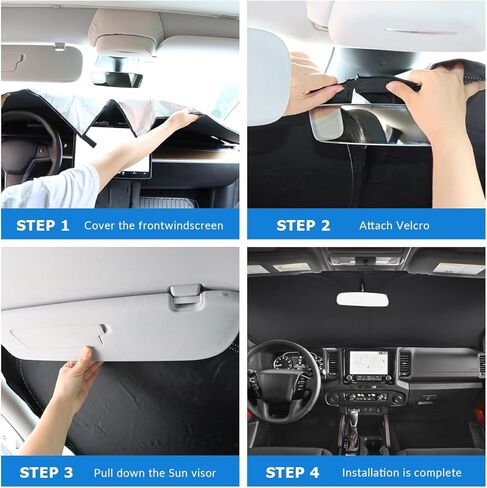 STEP 1 Cover the frontwindscreen

STEP 2 Attach Velcro

STEP 3 Pull down the Sun visor

STEP 4 Installation is complete