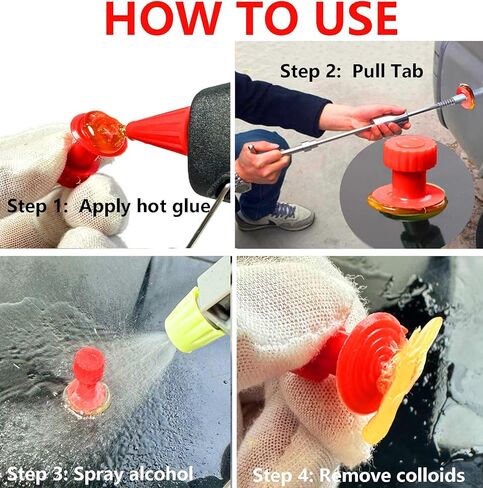 HOW TO USE

Step 1: Apply hot glue

Step 2: Pull Tab

Step 3: Spray alcohol

Step 4: Remove colloids