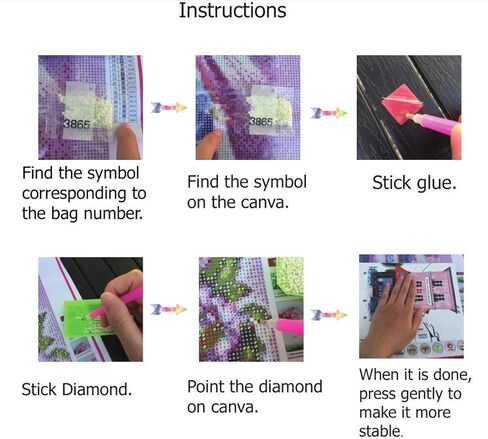 Instructions

3865

Find the symbol corresponding to the bag number.

3865

Find the symbol on the canva.

Stick glue.

Stick Diamond.

Point the diamond on canva.

When it is done, press gently to make it more stable.