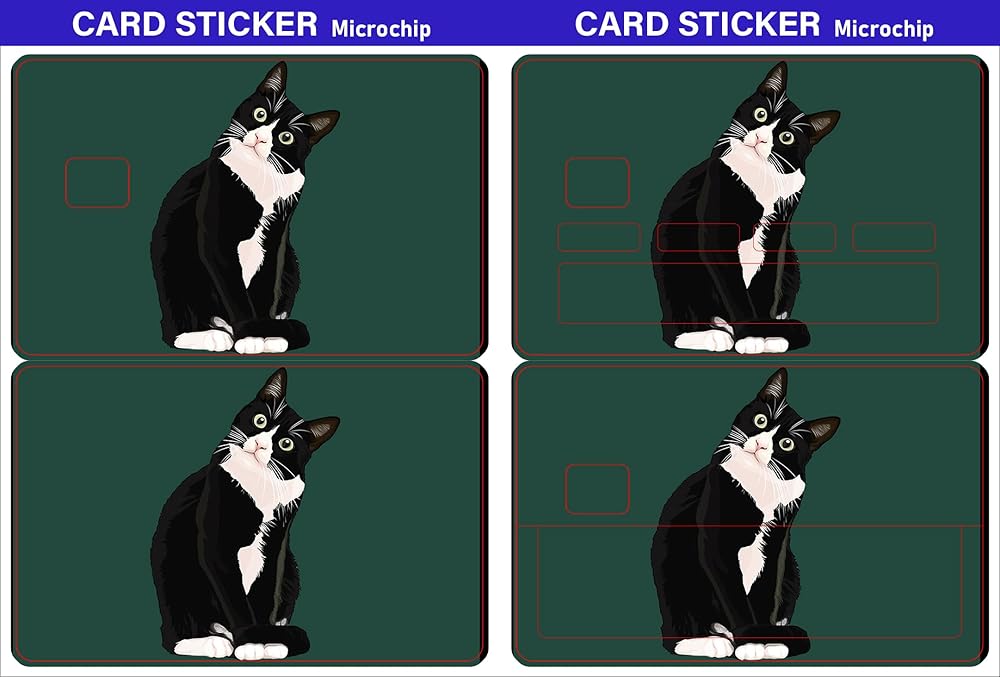 CARD STICKER Microchip

CARD STICKER Microchip