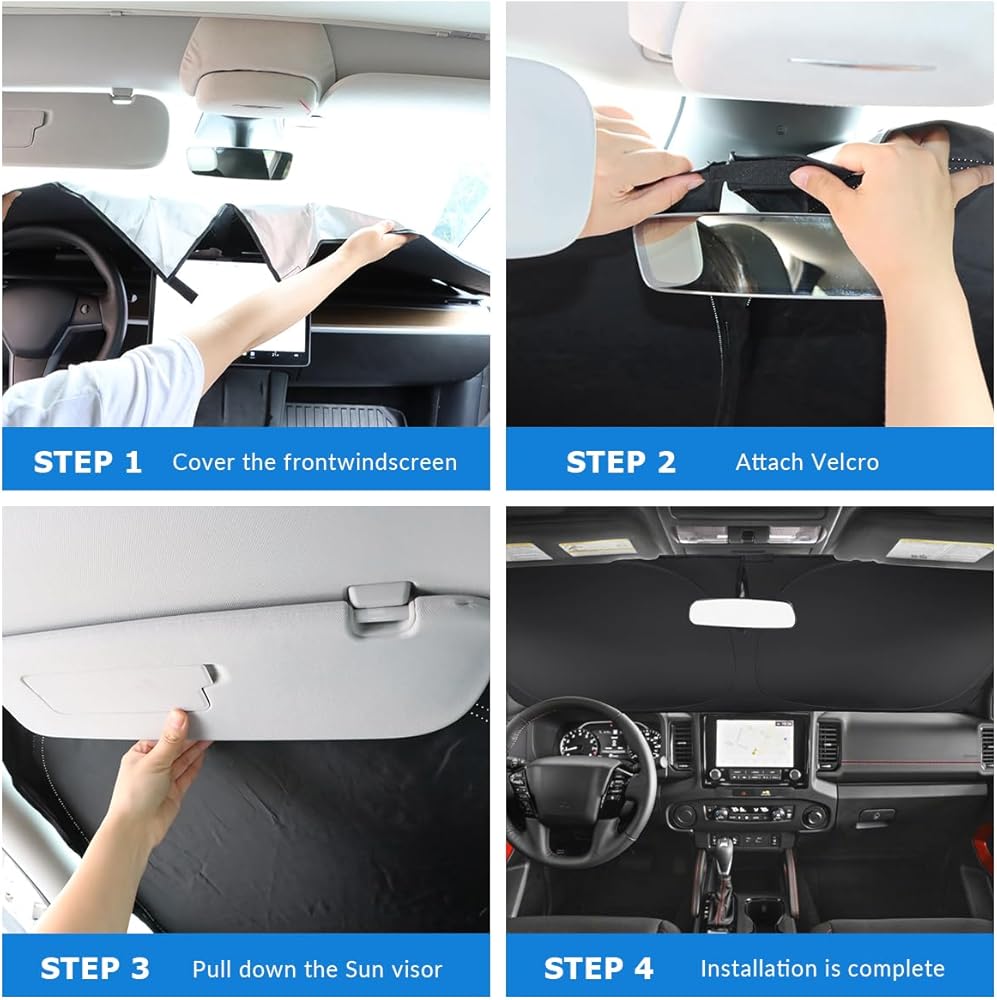 STEP 1 Cover the frontwindscreen

STEP 2 Attach Velcro

STEP 3 Pull down the Sun visor

STEP 4 Installation is complete