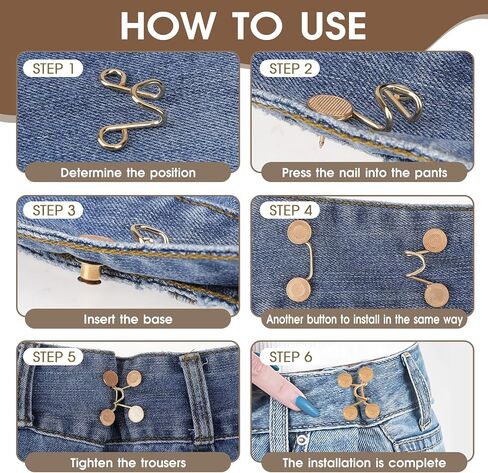 HOW TO USE

STEP 1

Determine the position

STEP 2

Press the nail into the pants

STEP 3

Insert the base

STEP 4

Another button to install in the same way

STEP 5

Tighten the trousers

STEP 6

The installation is complete