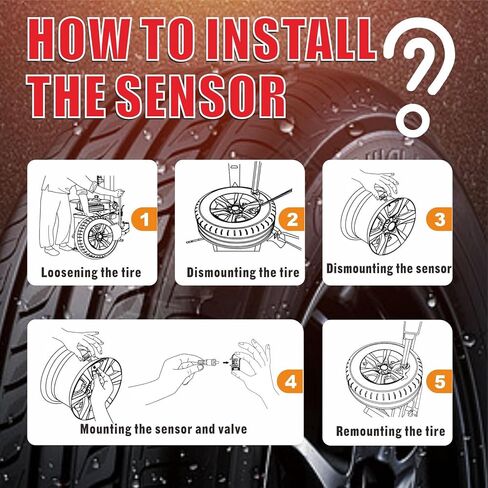 HOW TO INSTALL THE SENSOR ?

1
Loosening the tire

2
Dismounting the tire

3
Dismounting the sensor

4
Mounting the sensor and valve

5
Remounting the tire