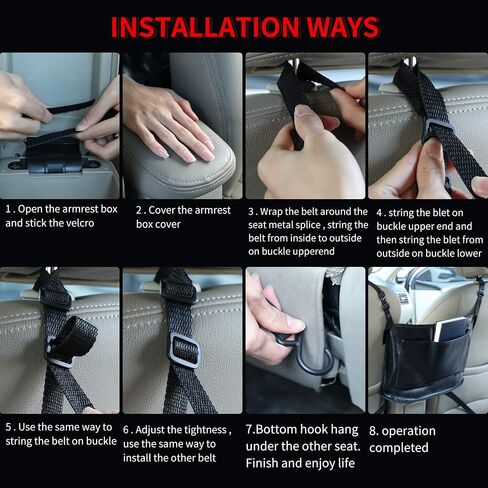 INSTALLATION WAYS

1 . Open the armrest box and stick the velcro

2 . Cover the armrest box cover

3 . Wrap the belt around the seat metal splice , string the belt from inside to outside on buckle upperend

4 . string the blet on buckle upper end and then string the blet from outside on buckle lower

5 . Use the same way to string the belt on buckle

6 . Adjust the tightness , use the same way to install the other belt

7.Bottom hook hang under the other seat. Finish and enjoy life

8. operation completed