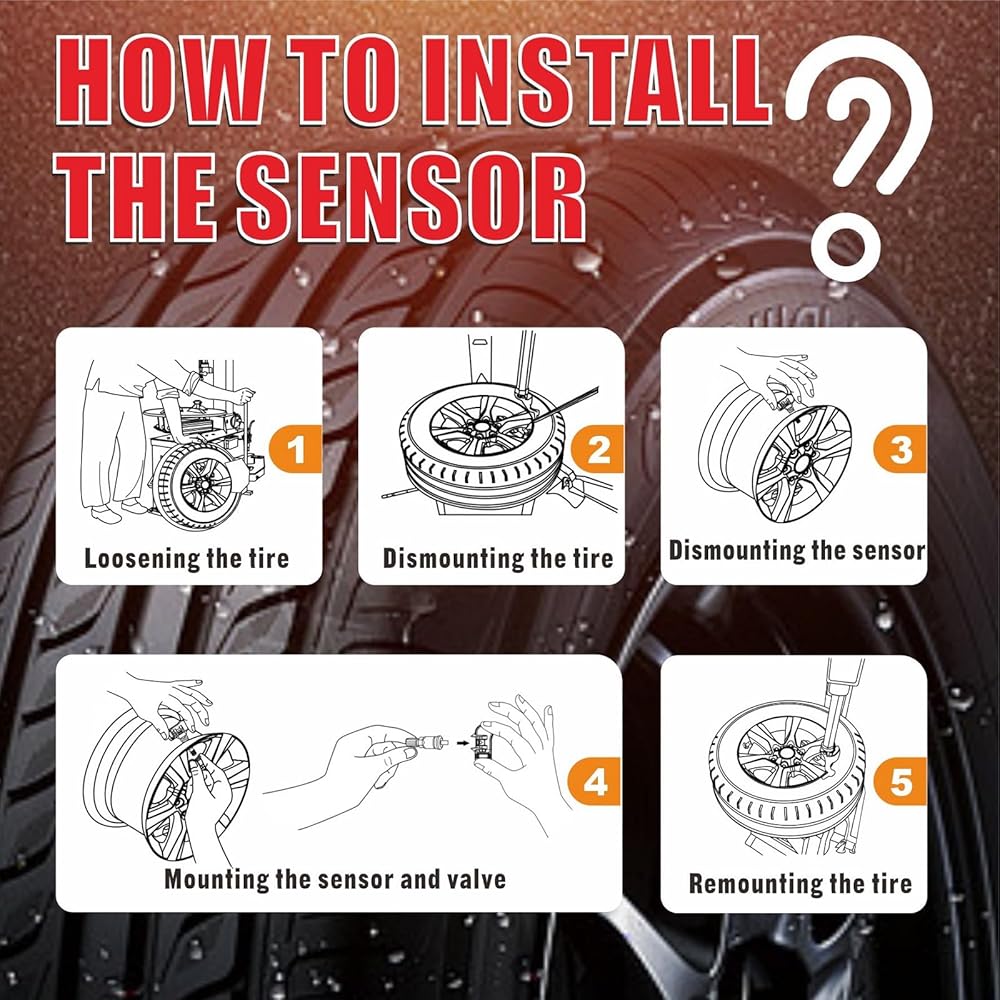 HOW TO INSTALL THE SENSOR ?

1
Loosening the tire

2
Dismounting the tire

3
Dismounting the sensor

4
Mounting the sensor and valve

5
Remounting the tire