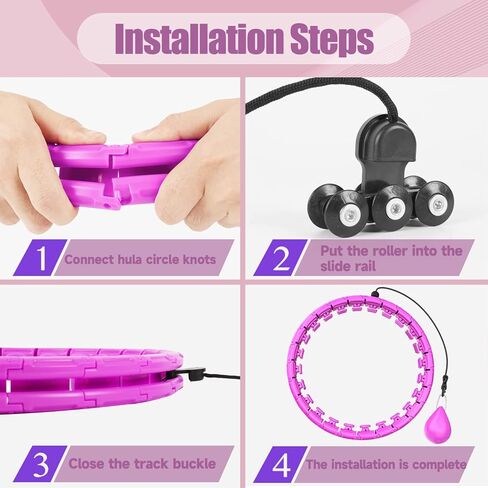 Installation Steps

1 Connect hula circle knots

2 Put the roller into the slide rail

3 Close the track buckle

4 The installation is complete