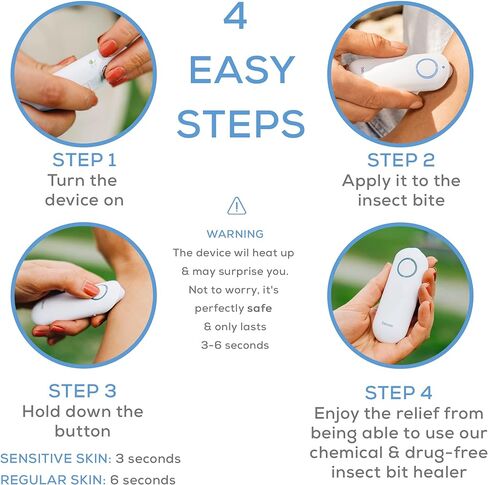 4 EASY STEPS

STEP 1
Turn the device on

STEP 2
Apply it to the insect bite

WARNING
The device wil heat up & may surprise you. Not to worry, it's perfectly safe & only lasts 3-6 seconds

STEP 3
Hold down the button

SENSITIVE SKIN: 3 seconds
REGULAR SKIN: 6 seconds

STEP 4
Enjoy the relief from being able to use our chemical & drug-free insect bit healer