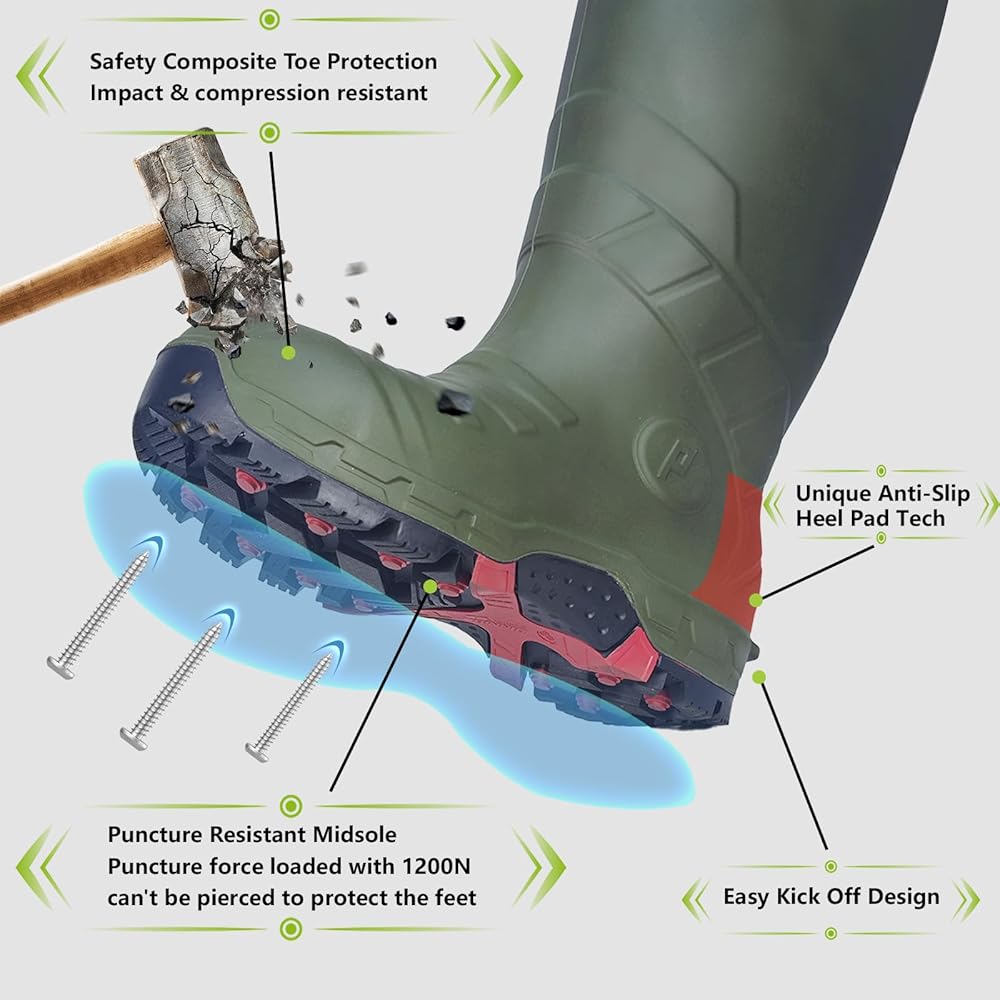 Safety Composite Toe Protection
Impact & compression resistant

Unique Anti-Slip
Heel Pad Tech

Puncture Resistant Midsole
Puncture force loaded with 1200N
can't be pierced to protect the feet

Easy Kick Off Design