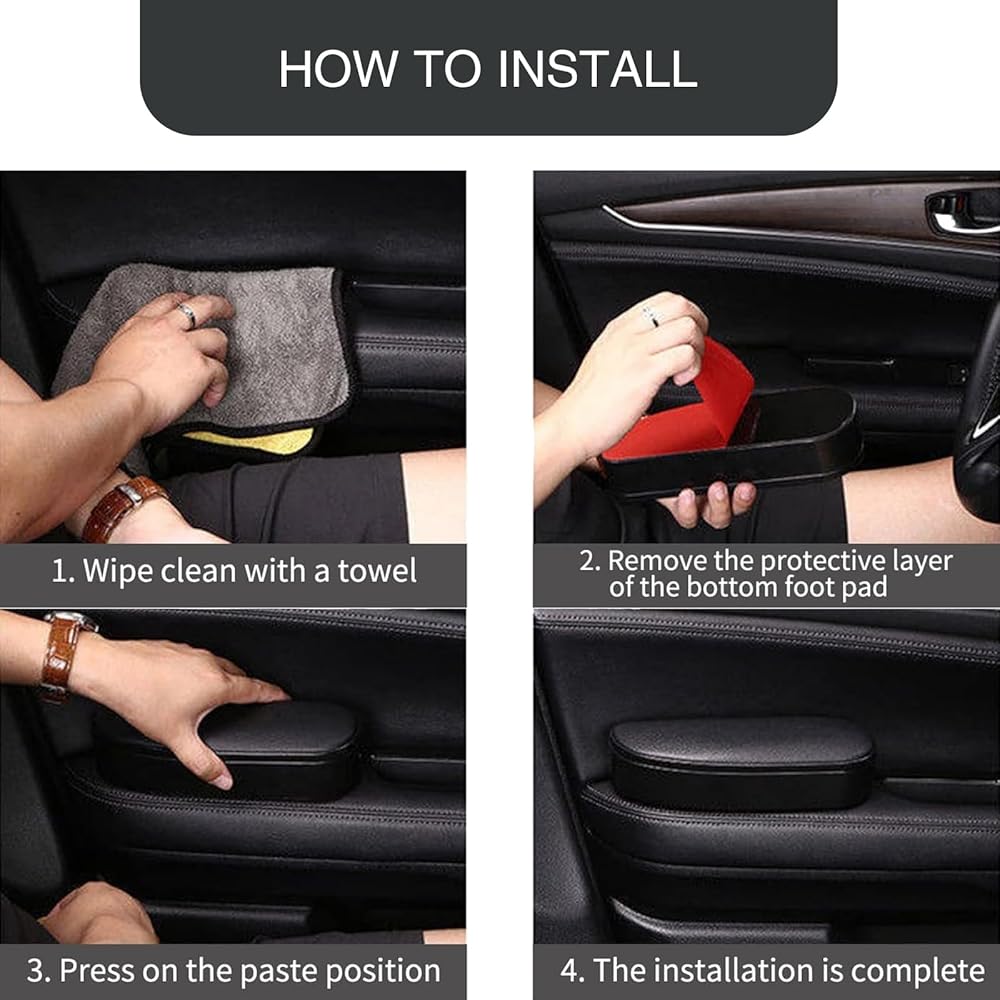 HOW TO INSTALL

1. Wipe clean with a towel

2. Remove the protective layer of the bottom foot pad

3. Press on the paste position

4. The installation is complete