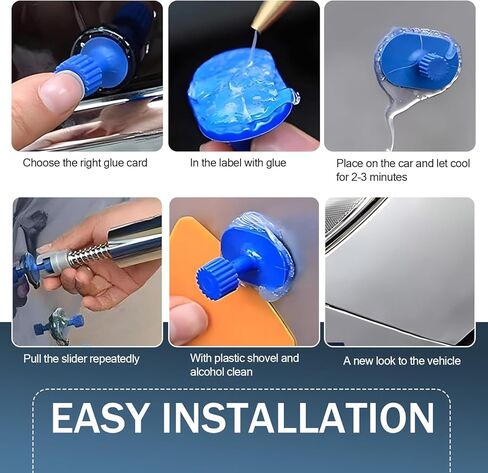 Choose the right glue card

In the label with glue

Place on the car and let cool for 2-3 minutes

Pull the slider repeatedly

With plastic shovel and alcohol clean

A new look to the vehicle

EASY INSTALLATION