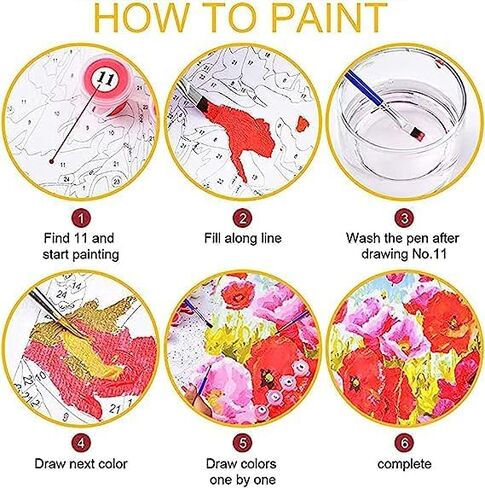 HOW TO PAINT

11

1
Find 11 and start painting

2
Fill along line

3
Wash the pen after drawing No.11

4
Draw next color

5
Draw colors one by one

6
complete