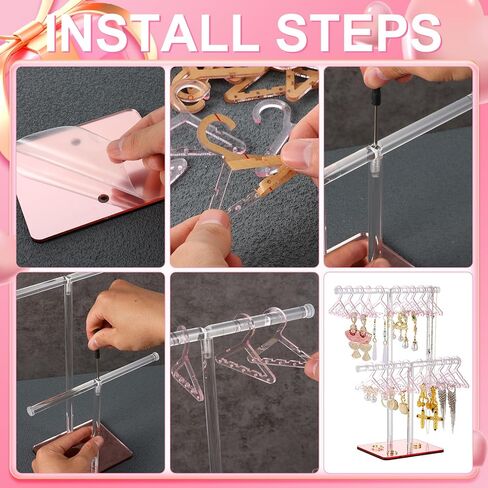 INSTALL STEPS