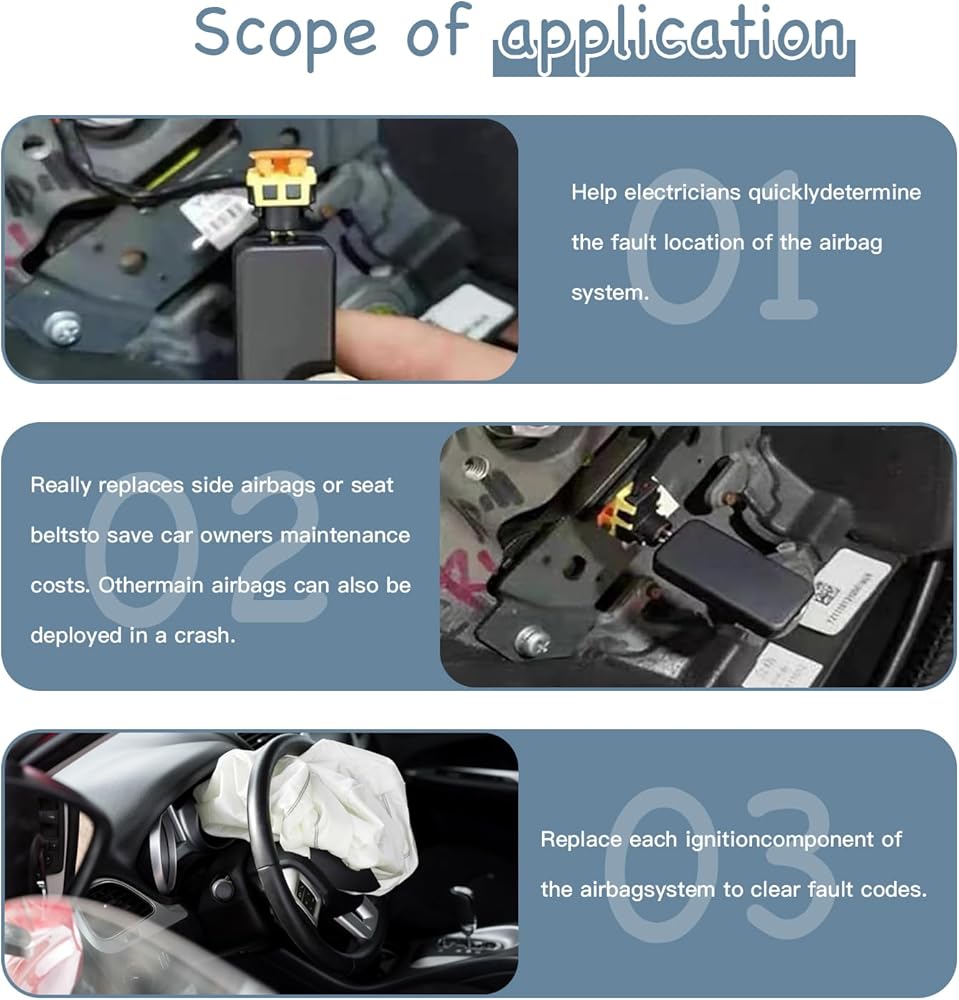 Scope of application

01

Help electricians quicklydetermine the fault location of the airbag system.

02

Really replaces side airbags or seat beltsto save car owners maintenance costs. Othermain airbags can also be deployed in a crash.

03

Replace each ignitioncomponent of the airbagsystem to clear fault codes.