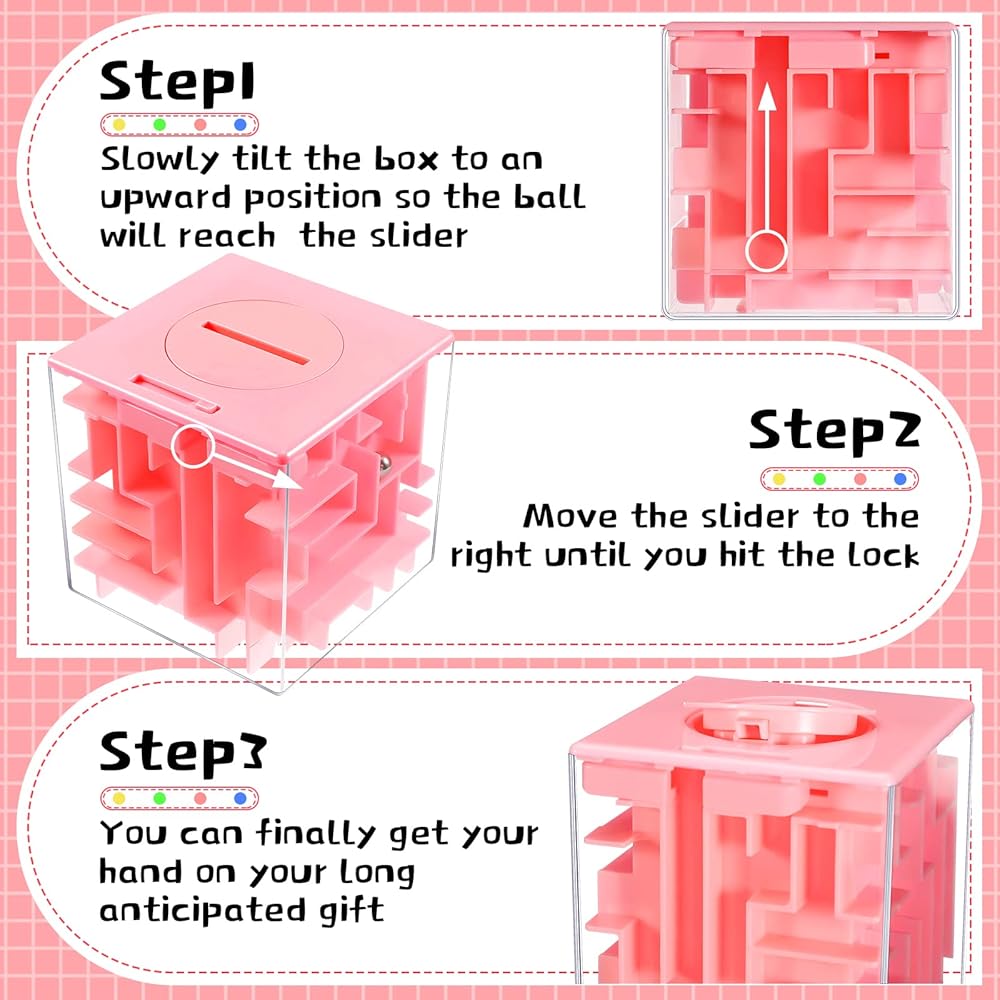 Step1

Slowly tilt the box to an upward position so the ball will reach  the slider

Step2

Move the slider to the right until you hit the lock

Step3

You can finally get your hand on your long anticipated gift