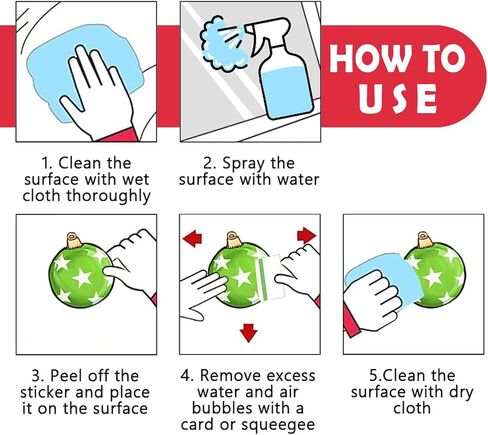 HOW TO USE

1. Clean the surface with wet cloth thoroughly

2. Spray the surface with water

3. Peel off the sticker and place it on the surface

4. Remove excess water and air bubbles with a card or squeegee

5.Clean the surface with dry cloth